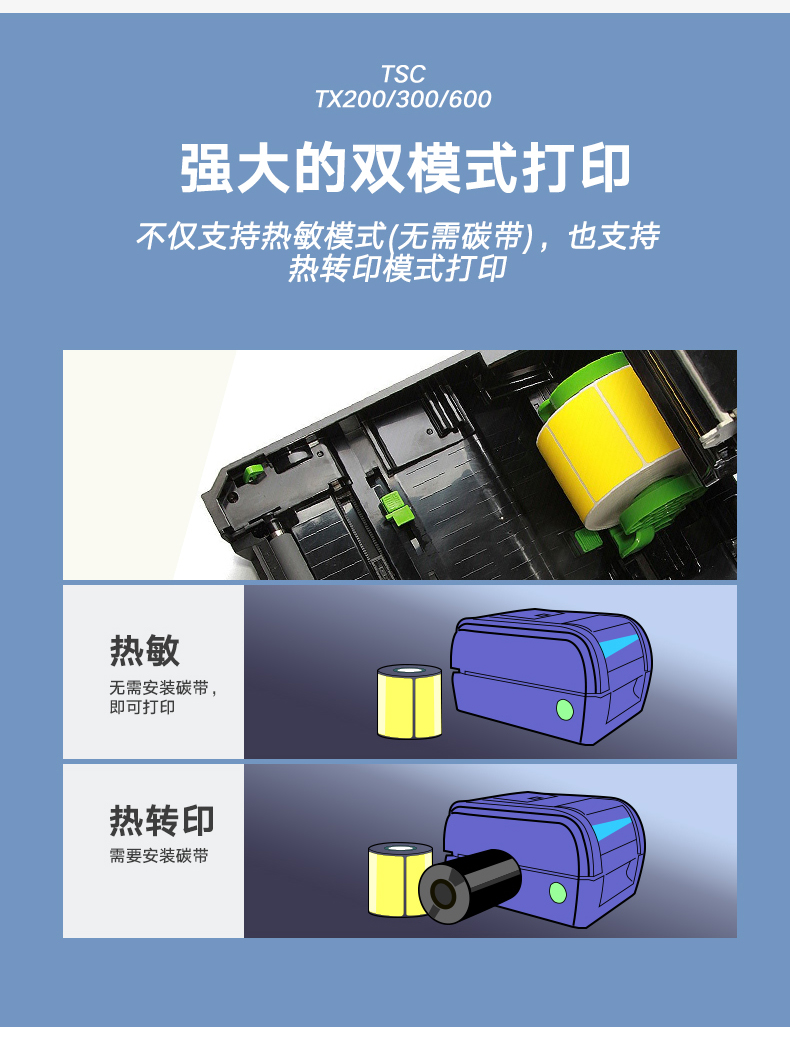 TSC
TX200/300/600

强大的双模式打印

不仅支持热敏模式(无需碳带)，也支持热转印模式打印

热敏

无需安装碳带，即可打印

热转印

需要安装碳带