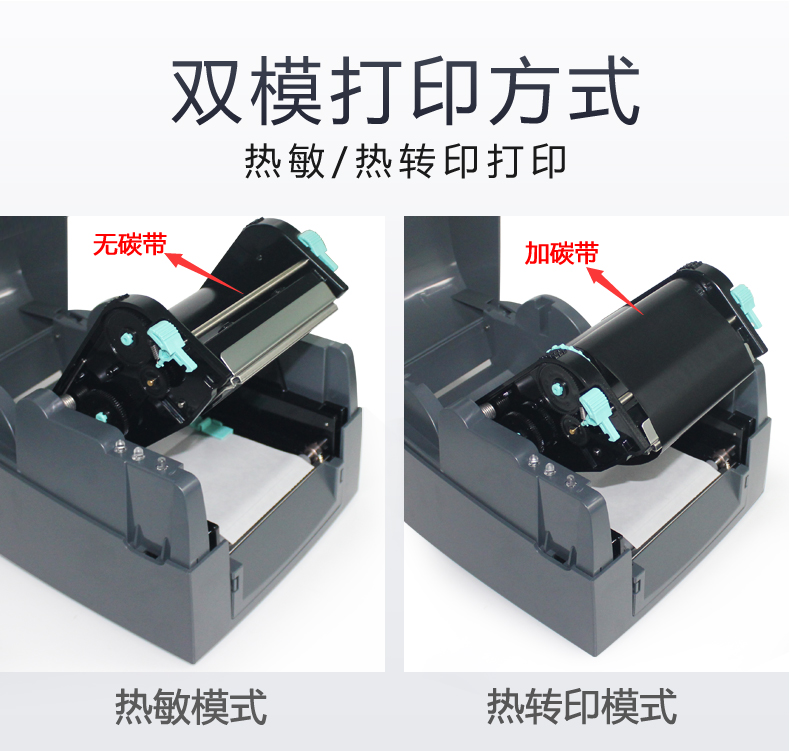 双模打印方式

热敏/热转印打印

无碳带

加碳带

热敏模式

热转印模式