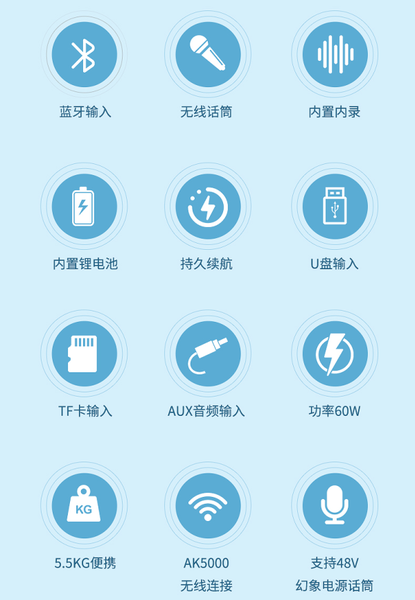 蓝牙输入

无线话筒

内置内录

内置锂电池

持久续航

U盘输入

TF卡输入

AUX音频输入

功率60W

KG

5.5KG便携

AK5000
无线连接

支持48V
幻象电源话筒