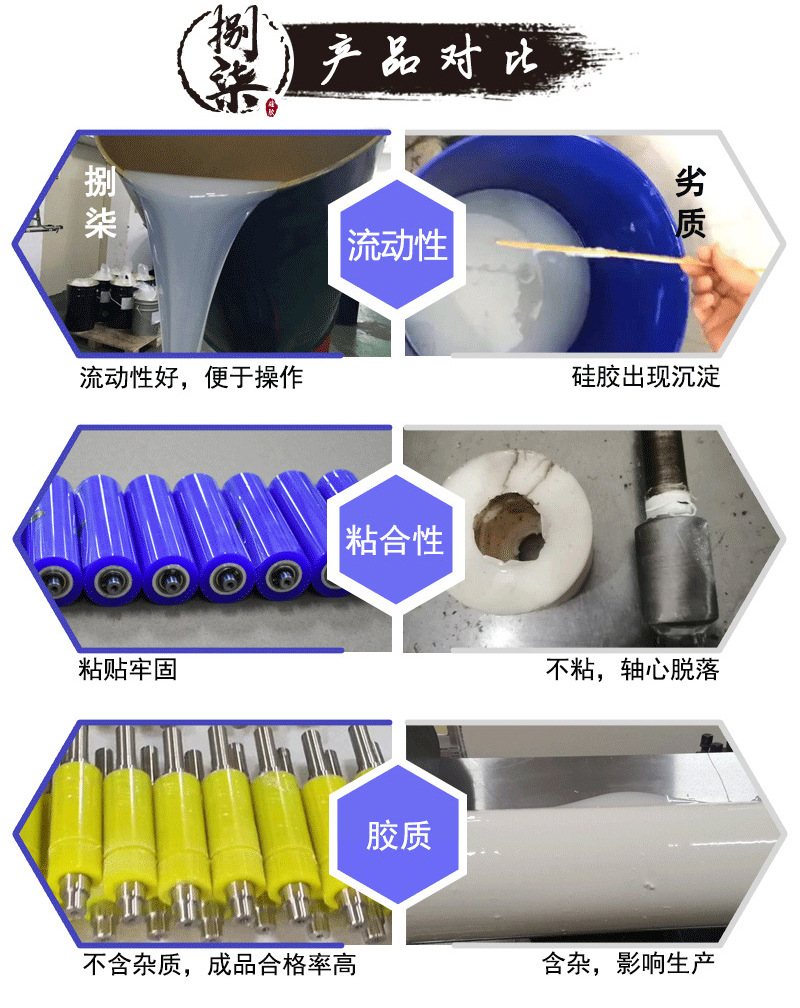 捌柒 产品对比

捌柒

流动性

劣质

流动性好，便于操作

硅胶出现沉淀

粘合性

粘贴牢固

不粘，轴心脱落

胶质

不含杂质，成品合格率高

含杂，影响生产