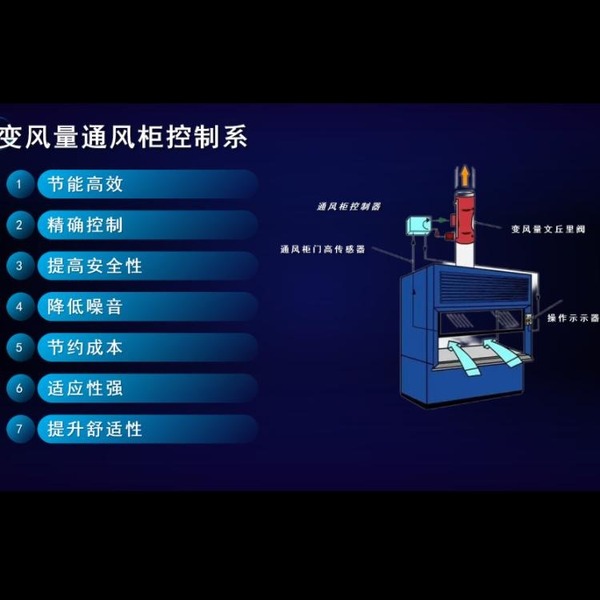 变风量通风柜控制系

1 节能高效

2 精确控制

3 提高安全性

4 降低噪音

5 节约成本

6 适应性强

7 提升舒适性

通风柜控制器

变风量文丘里阀

通风柜门高传感器

操作示示器