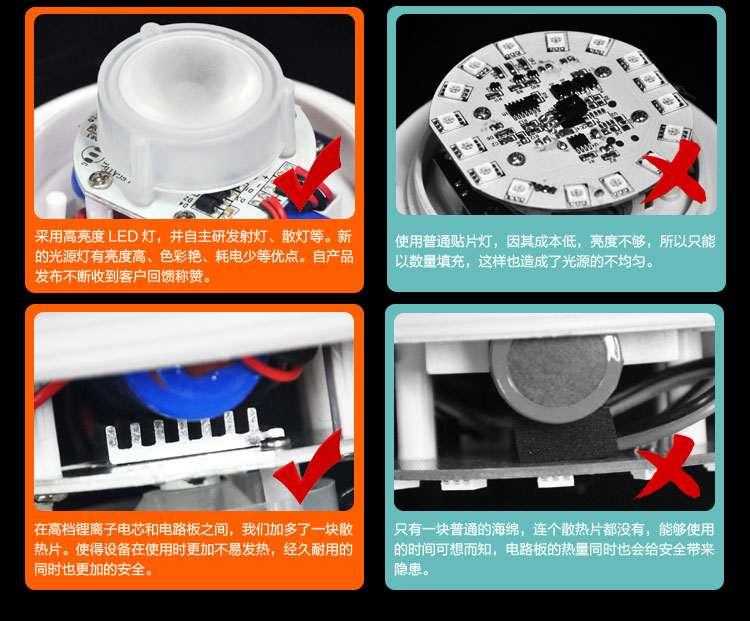 采用高亮度 LED 灯，并自主研发射灯、散灯等。新的光源灯有亮度高、色彩艳、耗电少等优点。自产品发布不断收到客户回馈称赞。

使用普通贴片灯，因其成本低，亮度不够，所以只能以数量填充，这样也造成了光源的不均匀。

在高档锂离子电芯和电路板之间，我们加多了一块散热片。使得设备在使用时更加不易发热，经久耐用的同时也更加的安全。

只有一块普通的海绵，连个散热片都没有，能够使用的时间可想而知，电路板的热量同时也会给安全带来隐患。