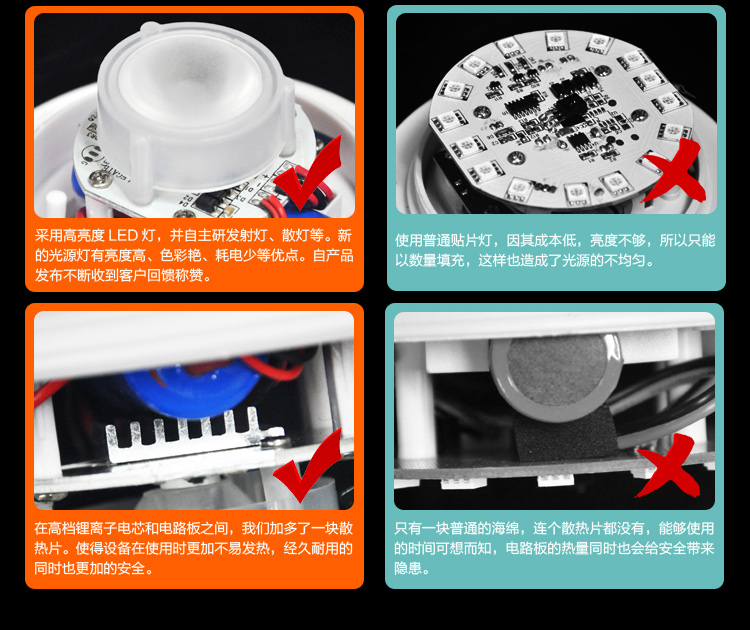 采用高亮度 LED 灯，并自主研发射灯、散灯等。新的光源灯有亮度高、色彩艳、耗电少等优点。自产品发布不断收到客户回馈称赞。

使用普通贴片灯，因其成本低，亮度不够，所以只能以数量填充，这样也造成了光源的不均匀。

在高档锂离子电芯和电路板之间，我们加多了一块散热片。使得设备在使用时更加不易发热，经久耐用的同时也更加的安全。

只有一块普通的海绵，连个散热片都没有，能够使用的时间可想而知，电路板的热量同时也会给安全带来隐患。